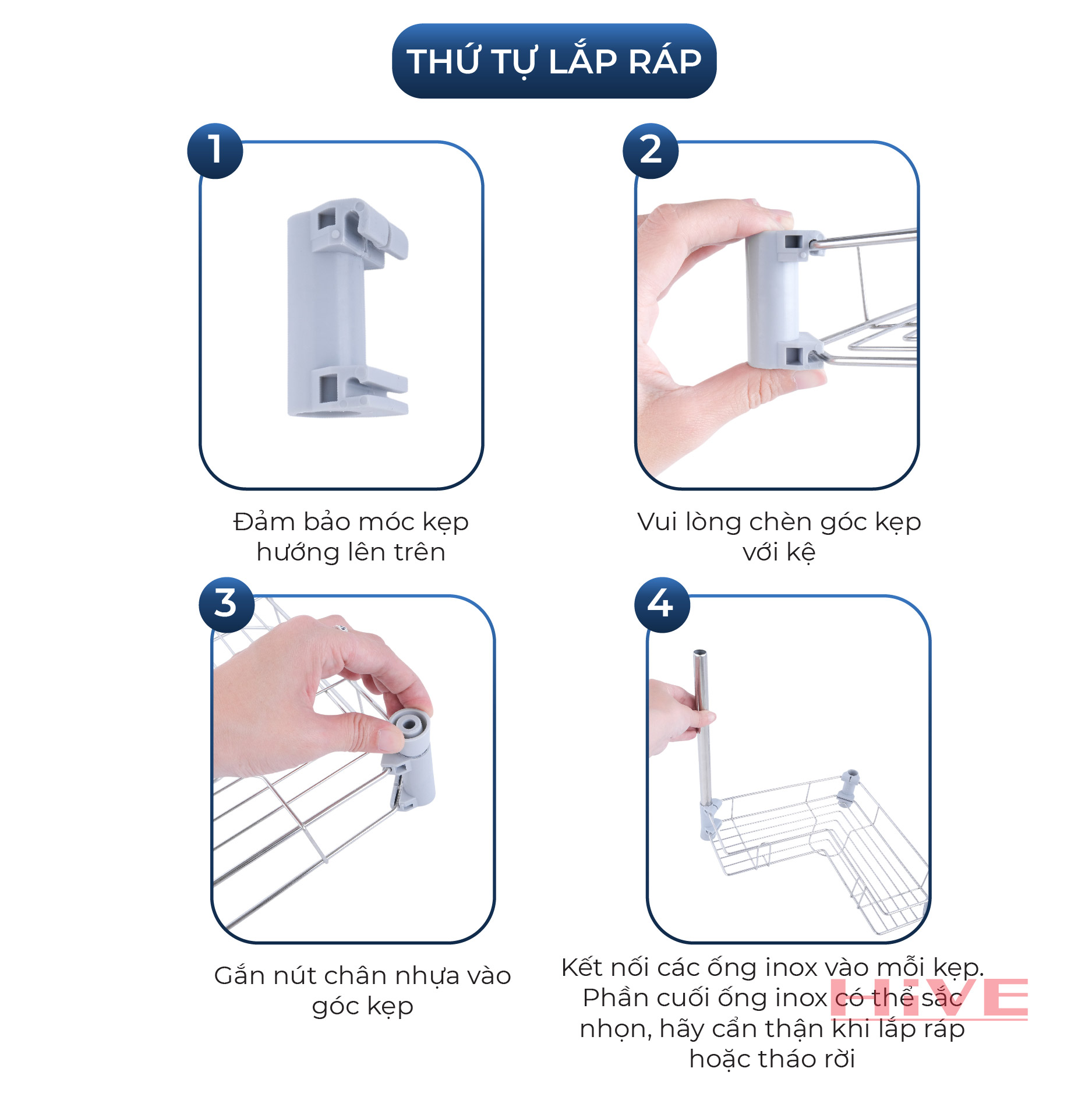 THỨ TỰ LẮP RÁP

1

Đảm bảo móc kẹp hướng lên trên

2

Vui lòng chèn góc kẹp với kệ

3

Gắn nút chân nhựa vào góc kẹp

4

Kết nối các ống inox vào mỗi kẹp. Phần cuối ống inox có thể sắc nhọn, hãy cẩn thận khi lắp ráp hoặc tháo rời

HIVE